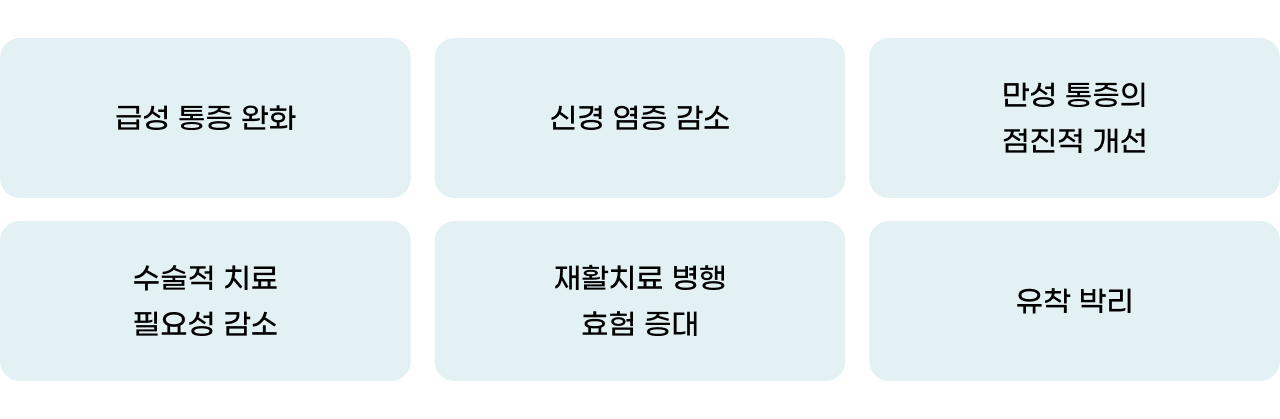 급성 통증 완화

신경 염증 감소

만성 통증의
점진적 개선

수술적 치료
필요성 감소

재활치료 병행
효험 증대

유착 박리